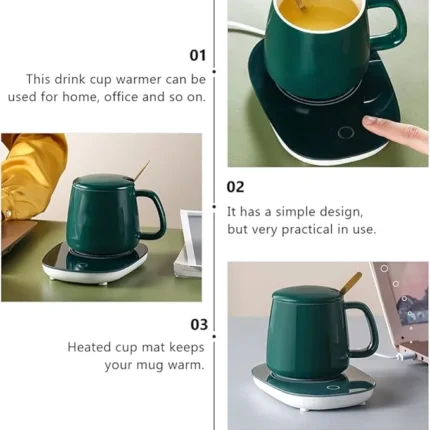 01

This drink cup warmer can be used for home, office and so on.

02

It has a simple design, but very practical in use.

03

Heated cup mat keeps your mug warm.